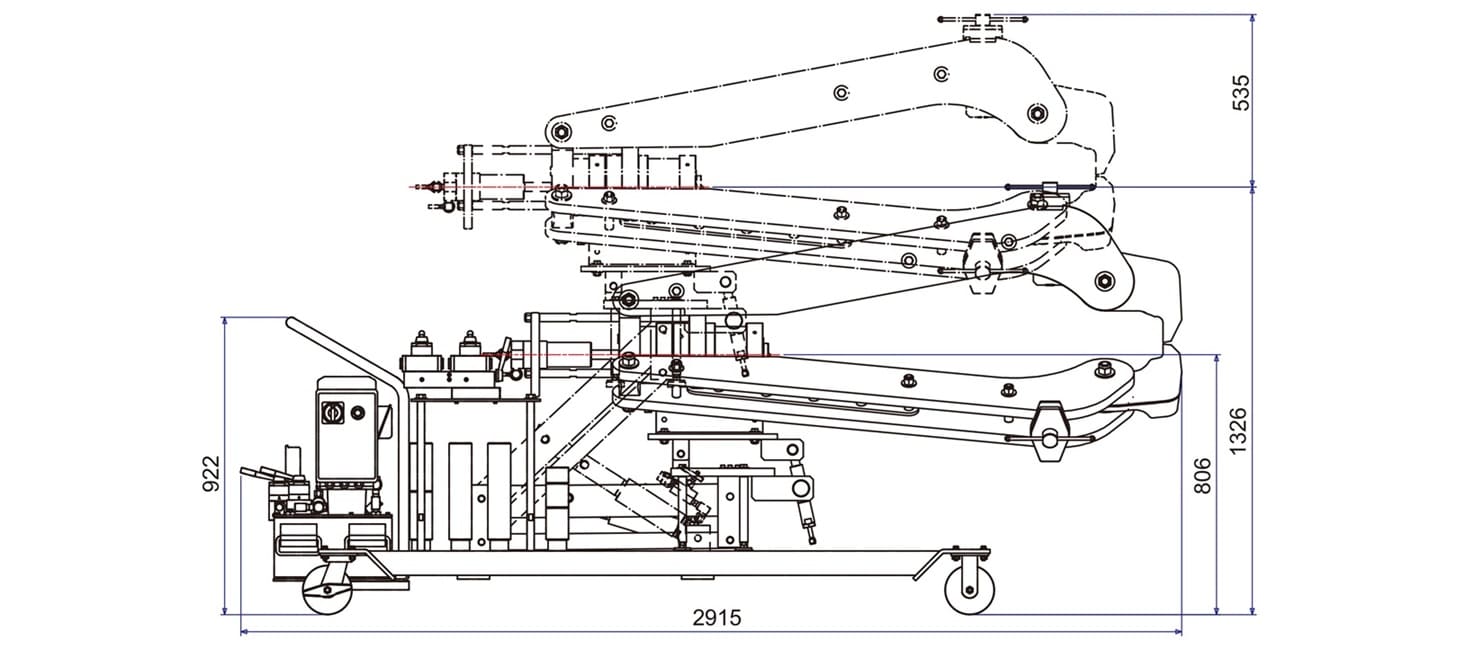 535
922
806
1326
2915